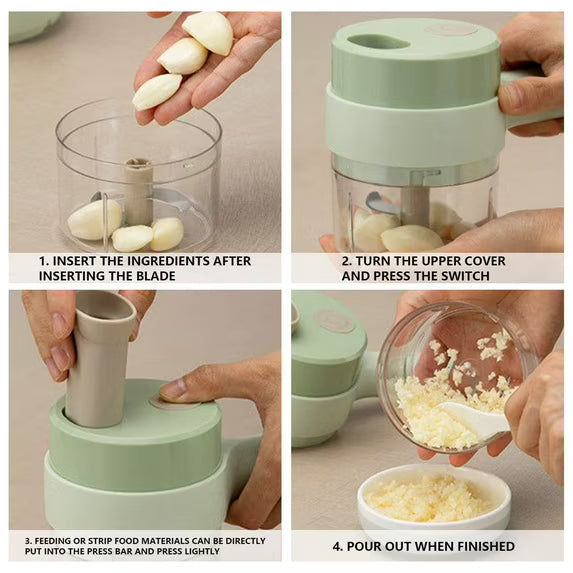 1. INSERT THE INGREDIENTS AFTER INSERTING THE BLADE

2. TURN THE UPPER COVER AND PRESS THE SWITCH

3. FEEDING OR STRIP FOOD MATERIALS CAN BE DIRECTLY PUT INTO THE PRESS BAR AND PRESS LIGHTLY

4. POUR OUT WHEN FINISHED